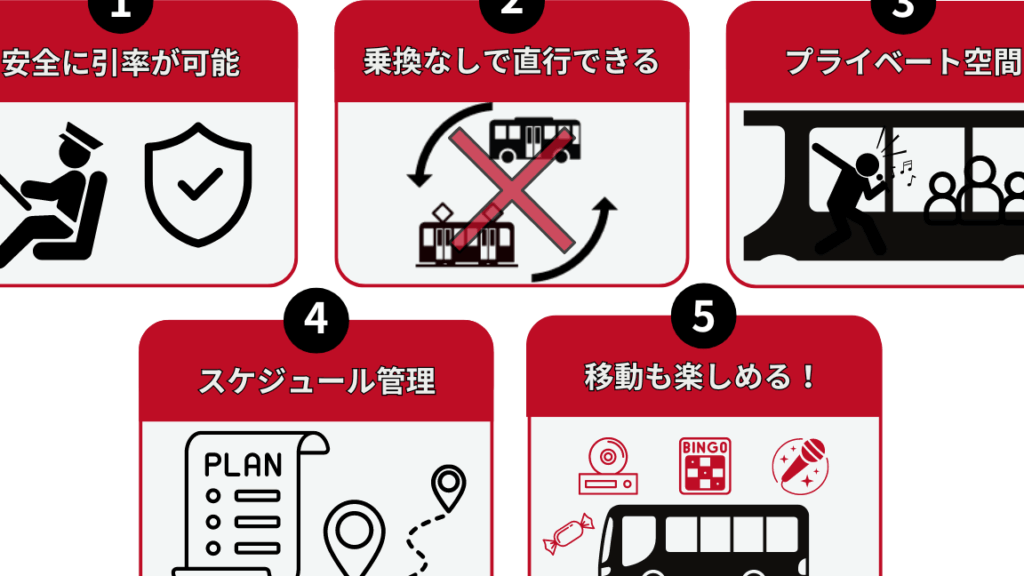 1

安全に引率が可能

2

乗換なしで直行できる

3

プライベート空間

4

スケジュール管理

PLAN

5

移動も楽しめる！

BINGO