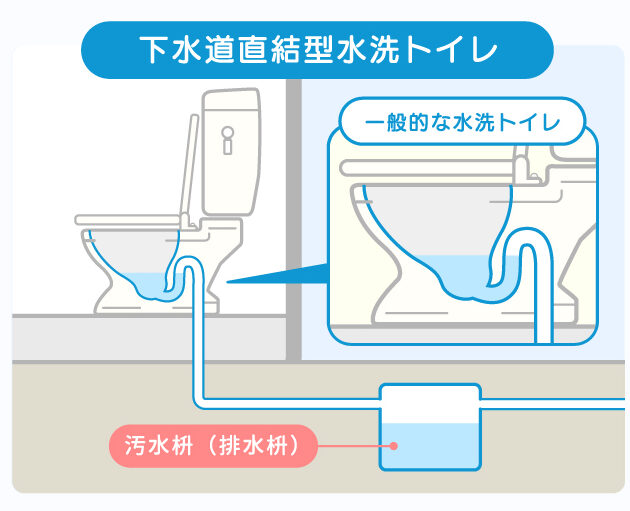 下水道直結型水洗トイレ

一般的な水洗トイレ

汚水枡（排水枡）